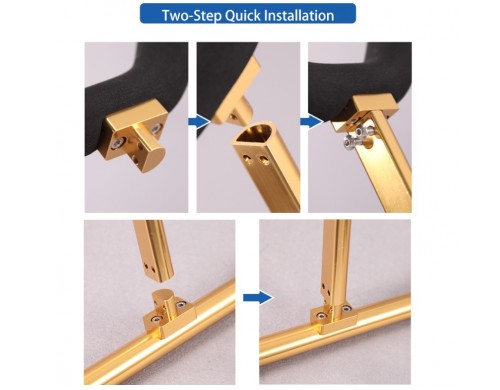 Two-Step Quick Installation